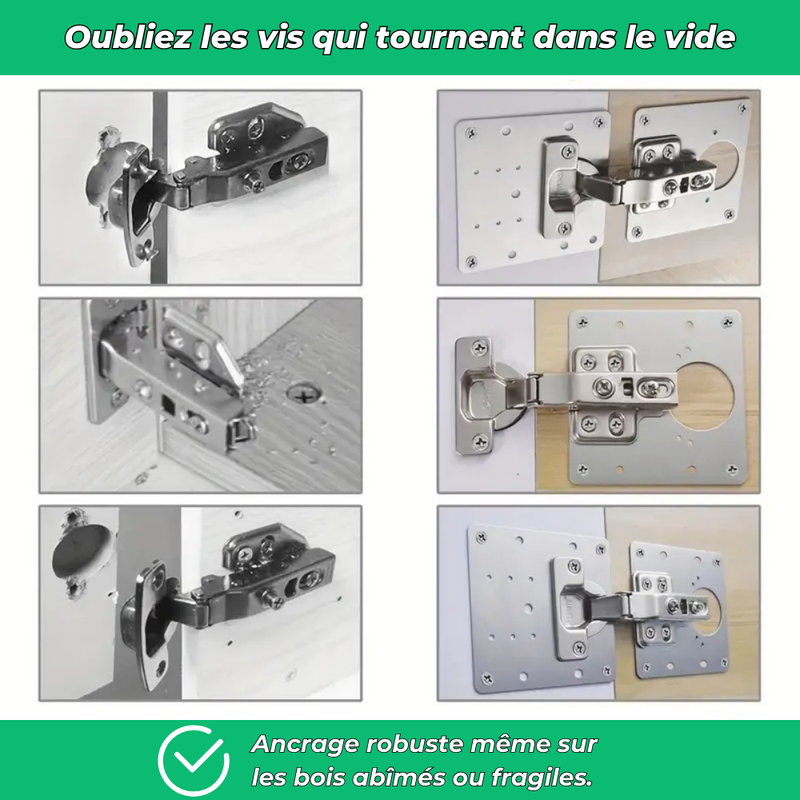 Oubliez les vis qui tournent dans le vide

Ancrage robuste même sur les bois abîmés ou fragiles.