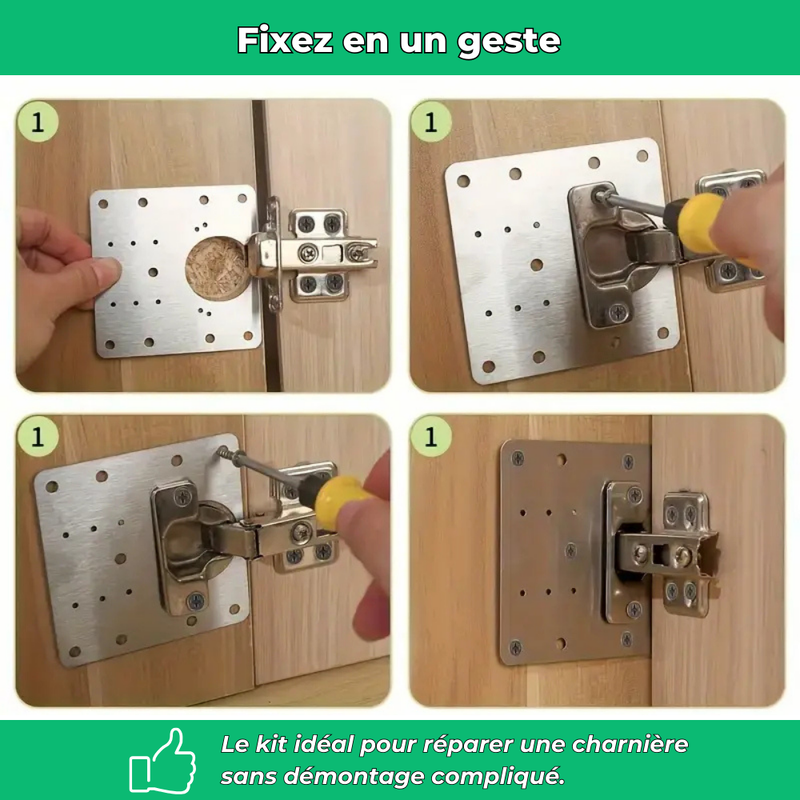 Fixez en un geste

1

1

1

1

Le kit idéal pour réparer une charnière sans démontage compliqué.